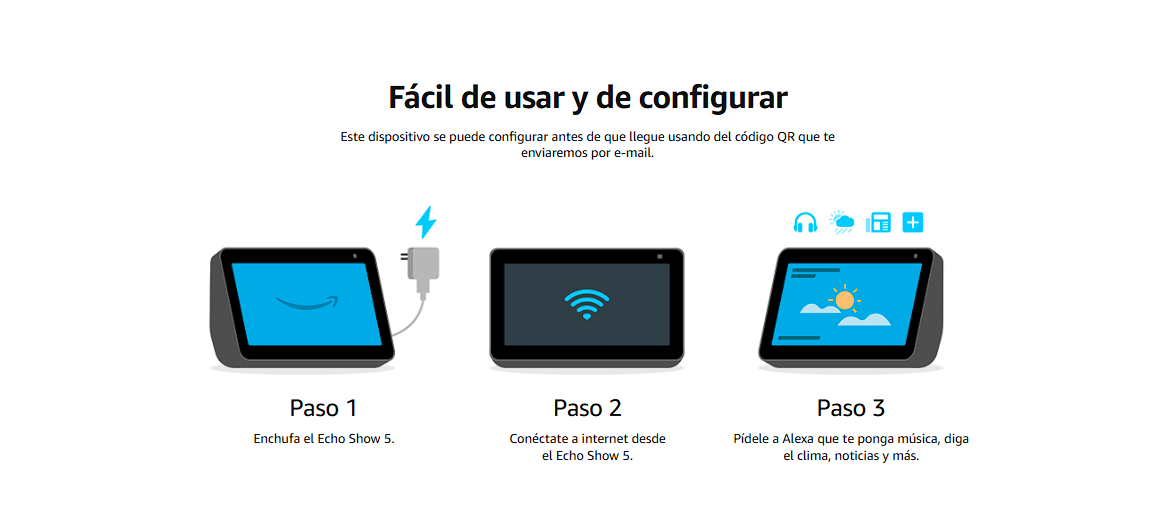 Fácil de usar y de configurar

Este dispositivo se puede configurar antes de que llegue usando del código QR que te enviaremos por e-mail.

Paso 1

Enchufa el Echo Show 5.

Paso 2

Conéctate a internet desde el Echo Show 5.

Paso 3

Pídele a Alexa que te ponga música, diga el clima, noticias y más.