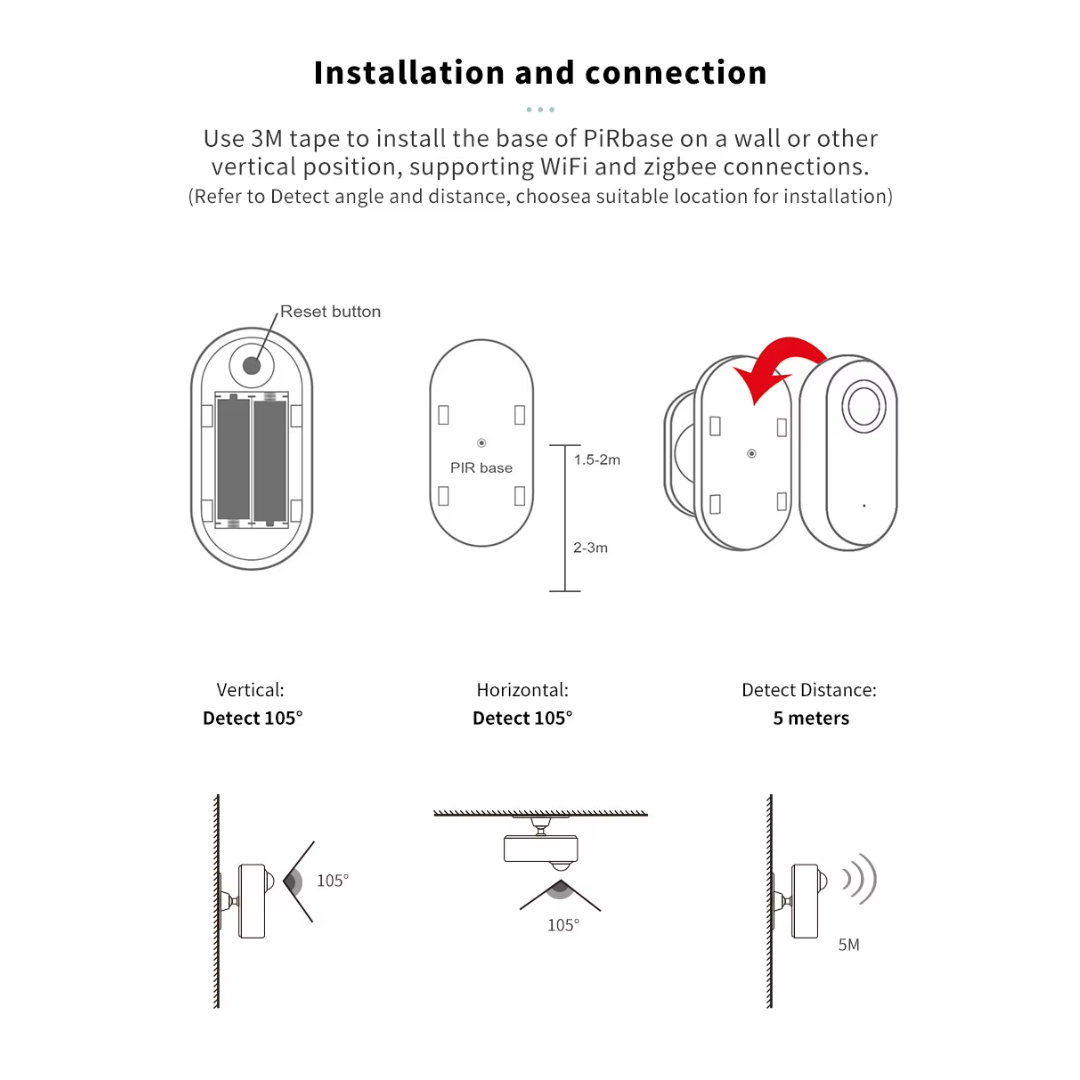 Installation and connection

Use 3M tape to install the base of PiRbase on a wall or other vertical position, supporting WiFi and zigbee connections.
(Refer to Detect angle and distance, choosea suitable location for installation)

Reset button

PIR base

1.5-2m

2-3m

Vertical:
Detect 105°

Horizontal:
Detect 105°

Detect Distance:
5 meters

105°

105°

5M